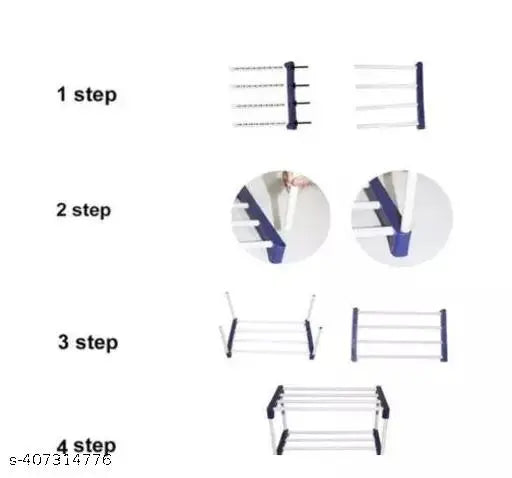 1 step

2 step

3 step

4 step

s-407314776