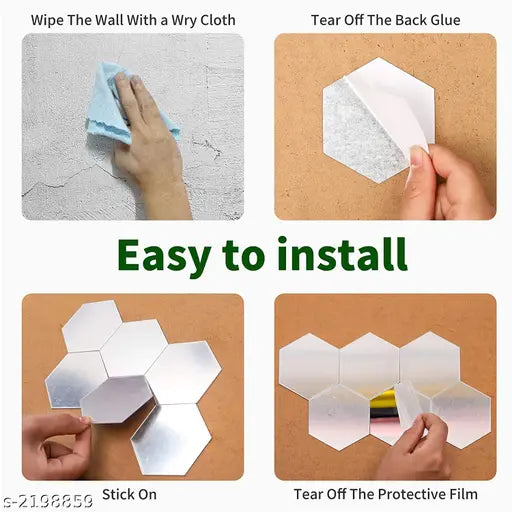 Wipe The Wall With a Wry Cloth

Tear Off The Back Glue

Easy to install

s-2198859

Stick On

Tear Off The Protective Film